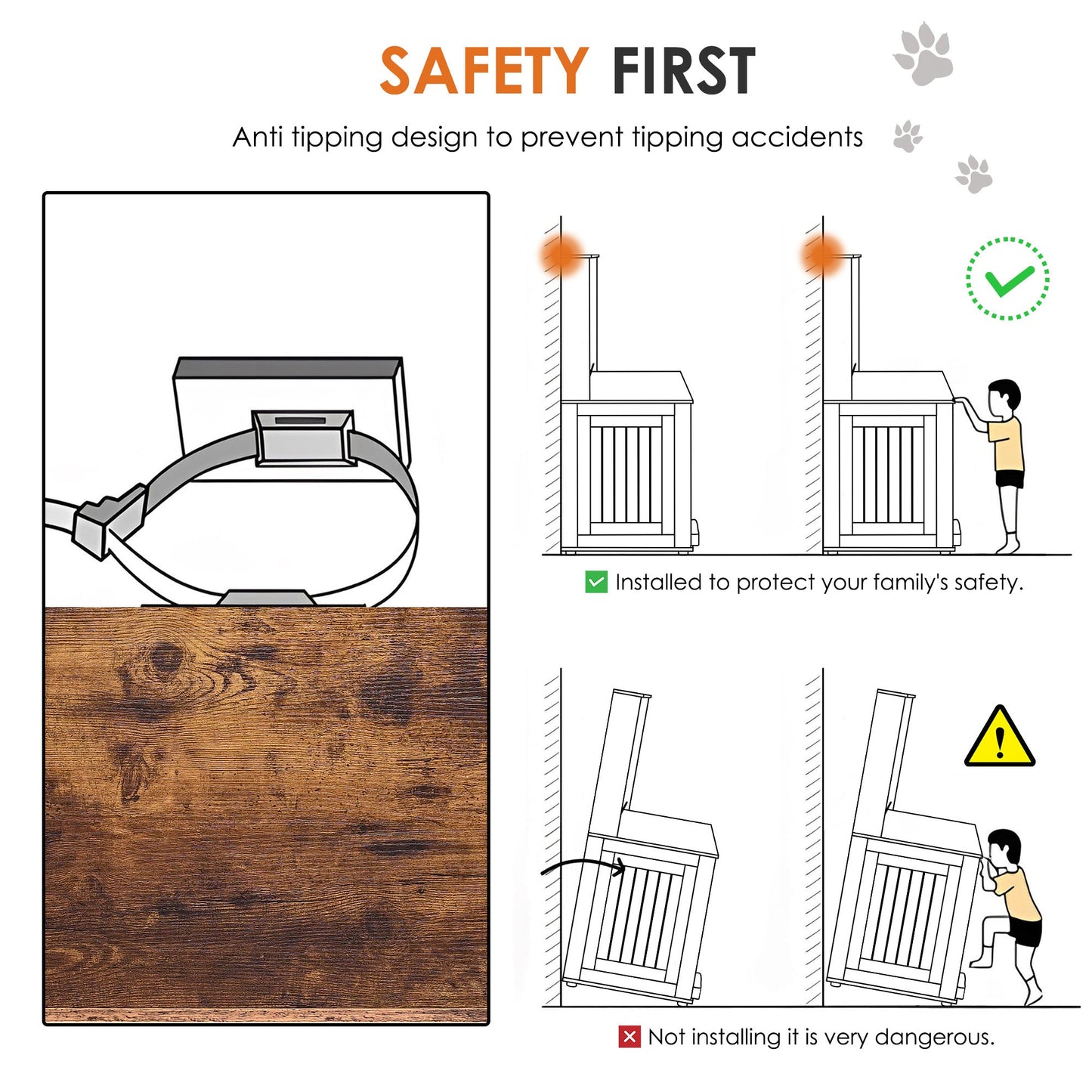 SAFETY FIRST

Anti tipping design to prevent tipping accidents

Installed to protect your family's safety.

Not installing it is very dangerous.