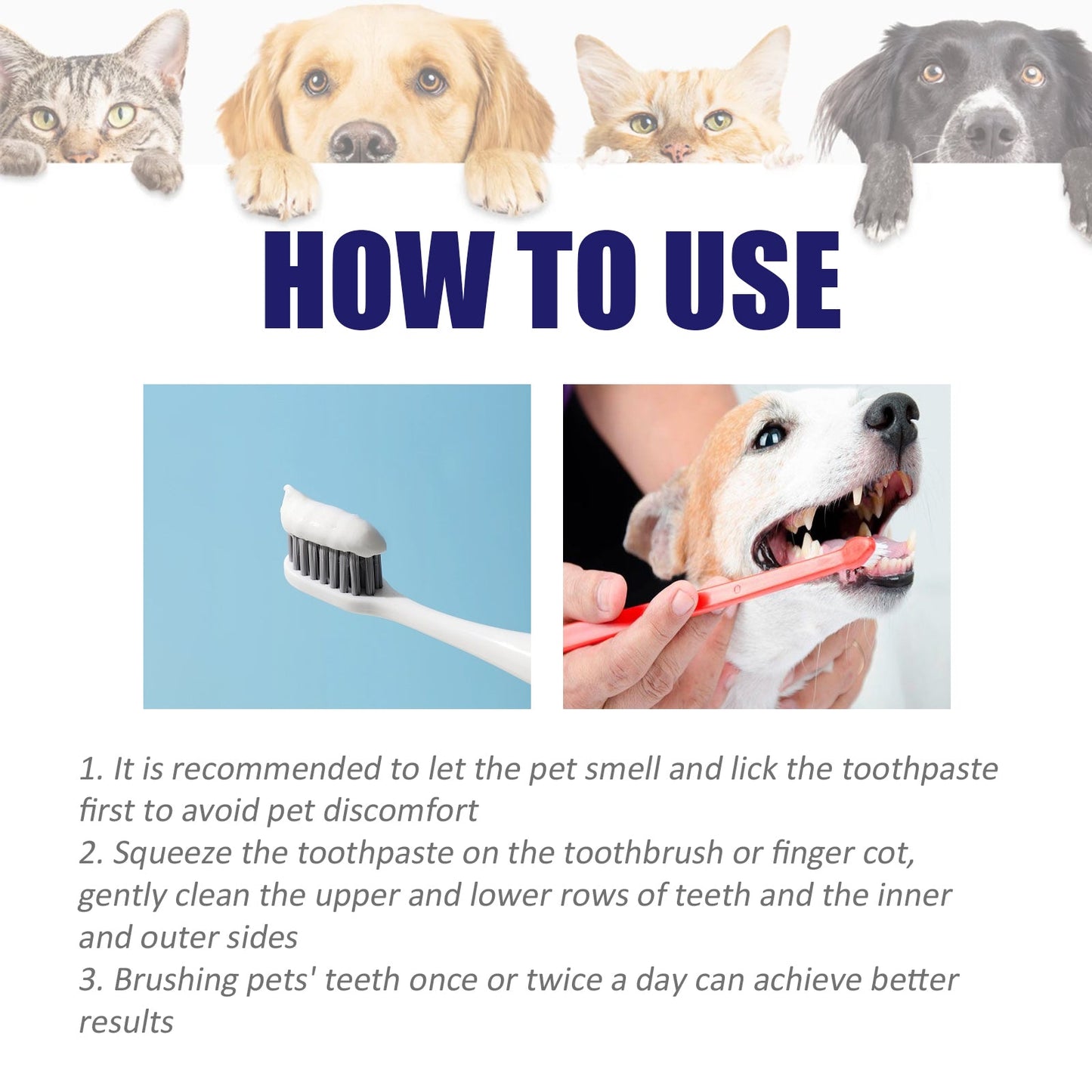 HOW TO USE

1. It is recommended to let the pet smell and lick the toothpaste first to avoid pet discomfort
2. Squeeze the toothpaste on the toothbrush or finger cot, gently clean the upper and lower rows of teeth and the inner and outer sides
3. Brushing pets' teeth once or twice a day can achieve better results