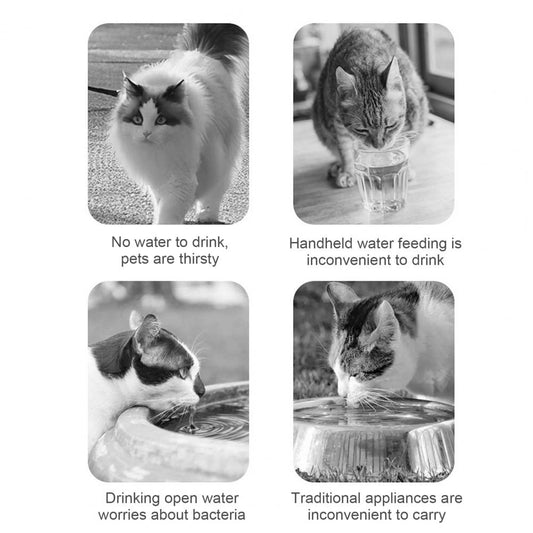 No water to drink, pets are thirsty

Handheld water feeding is inconvenient to drink

Drinking open water worries about bacteria

Traditional appliances are inconvenient to carry