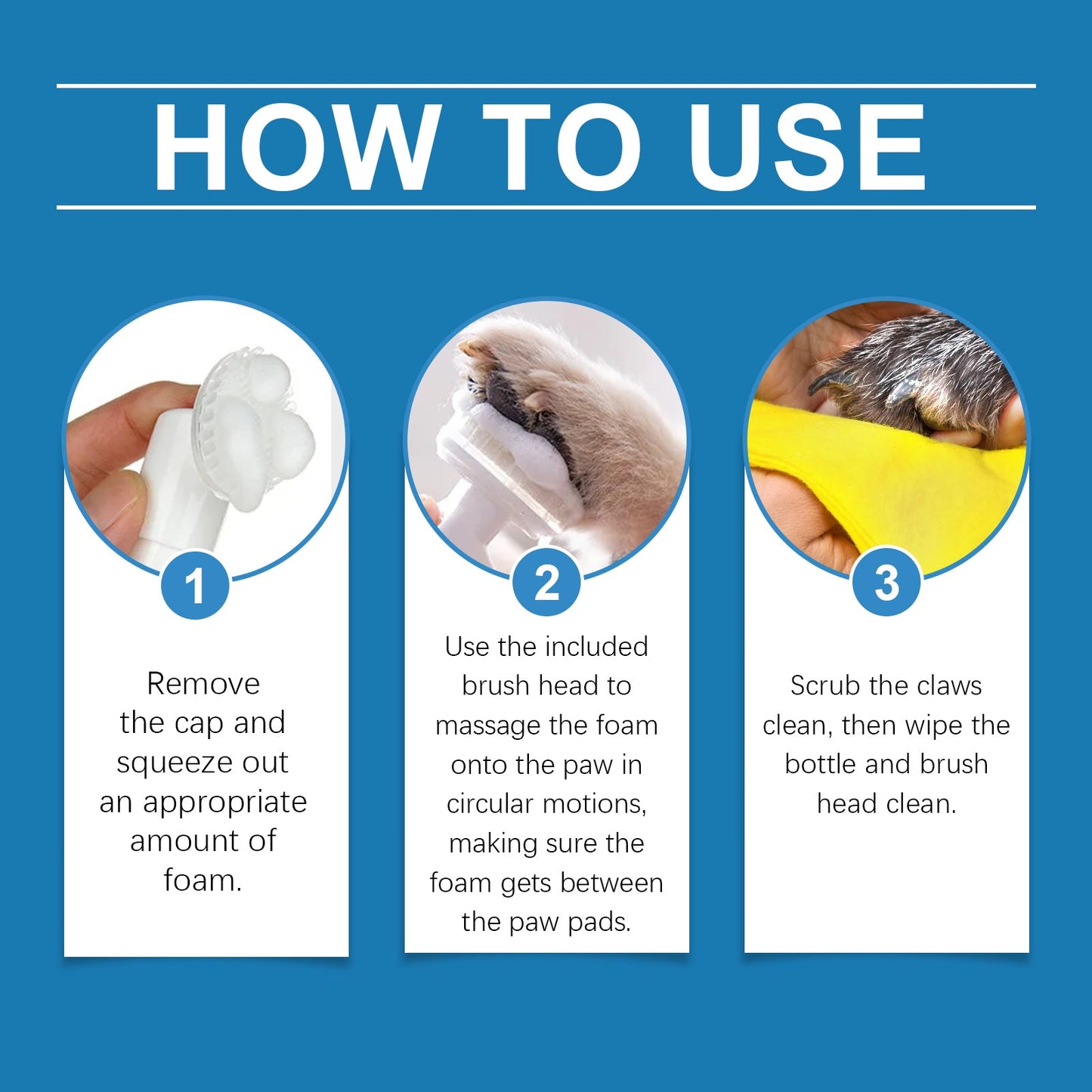 HOW TO USE

1

Remove the cap and squeeze out an appropriate amount of foam.

2

Use the included brush head to massage the foam onto the paw in circular motions, making sure the foam gets between the paw pads.

3

Scrub the claws clean, then wipe the bottle and brush head clean.